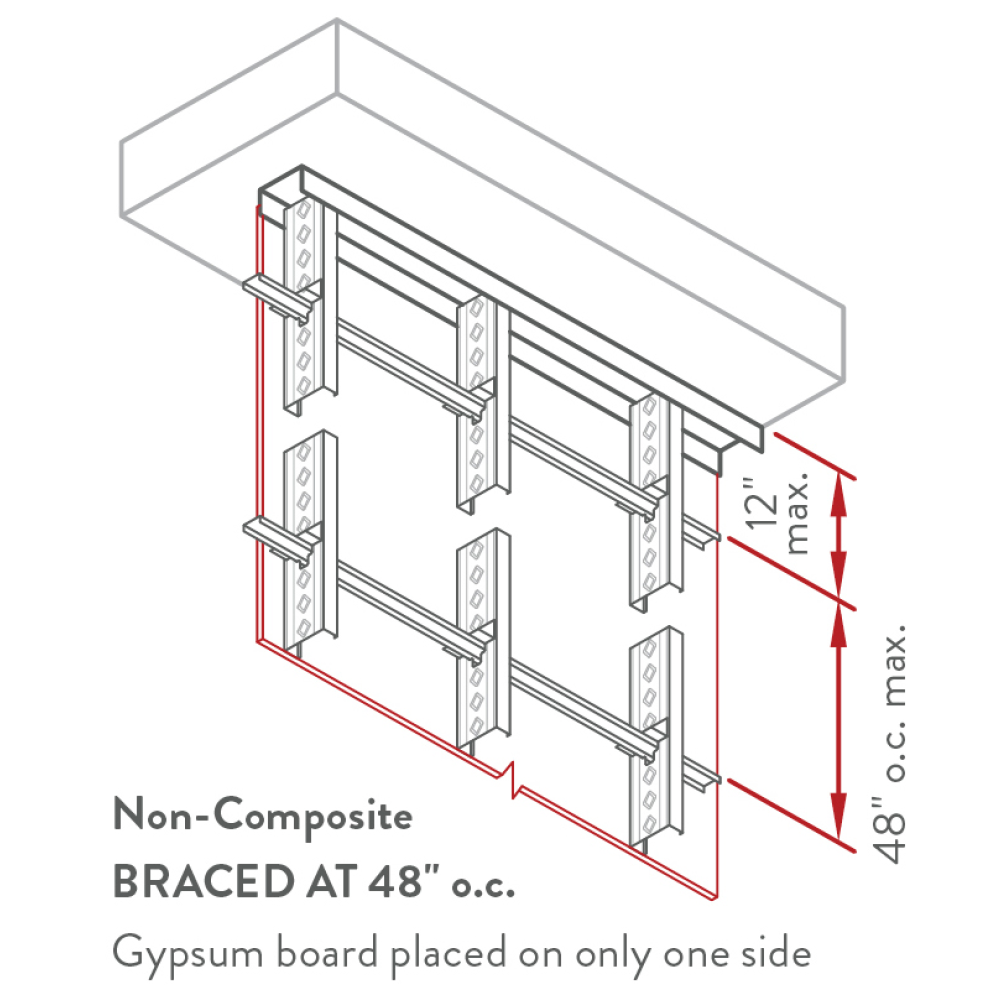 12" max.

48" o.c. max.

Non-Composite

BRACED AT 48" o.c.

Gypsum board placed on only one side