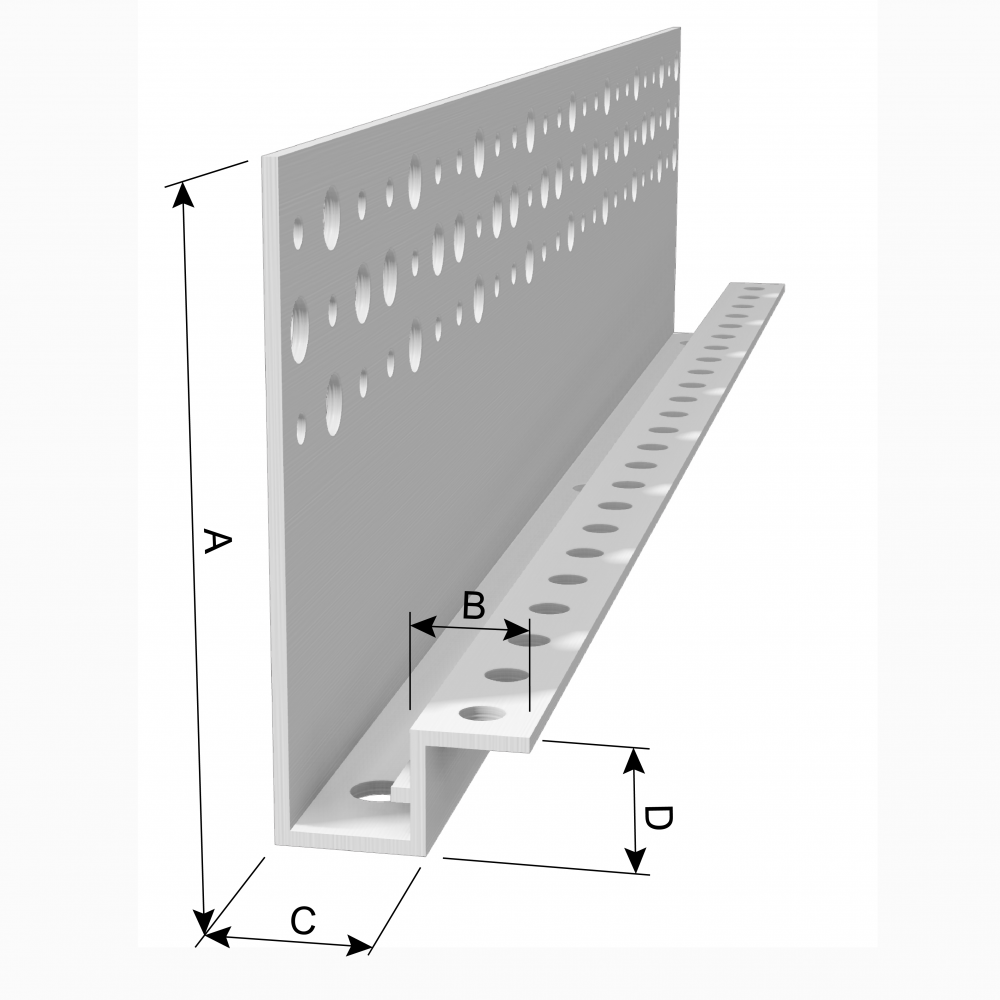 A
B
D
C